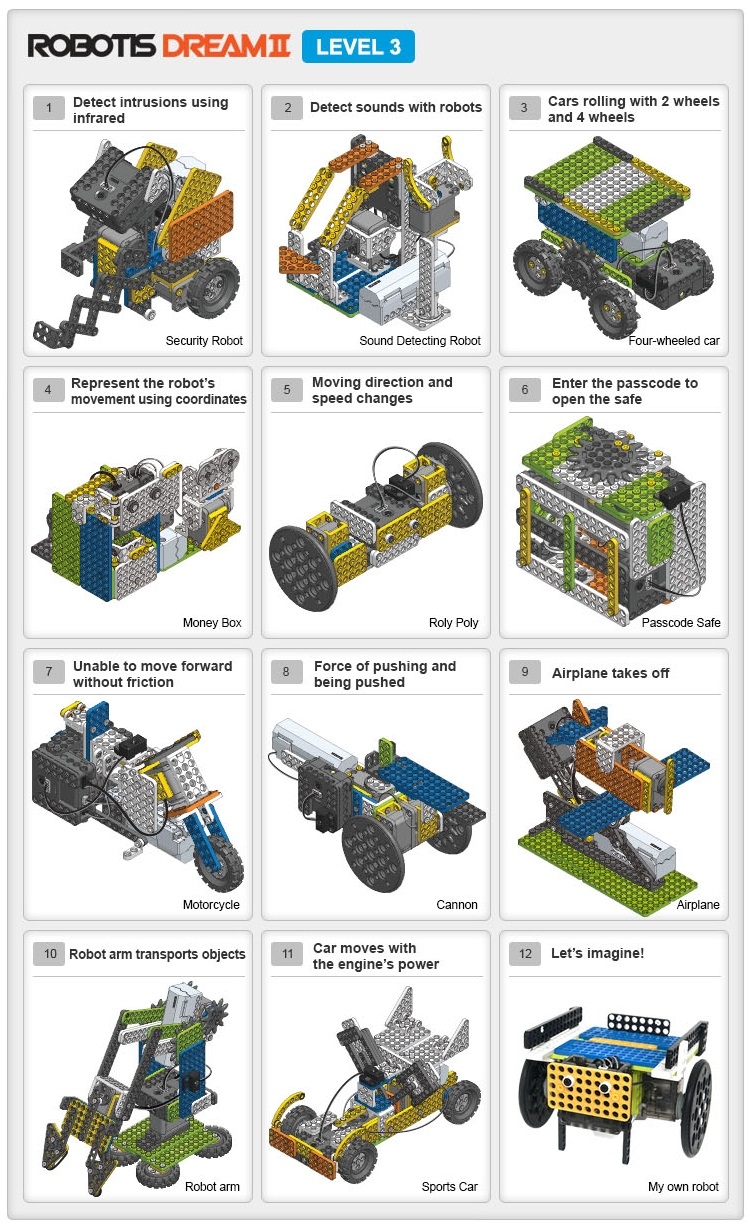 ROBOTIS DREAM II LEVEL 3

1 Detect intrusions using infrared

Security Robot

2 Detect sounds with robots

Sound Detecting Robot

3 Cars rolling with 2 wheels and 4 wheels

Four-wheeled car

4 Represent the robot's movement using coordinates

Money Box

5 Moving direction and speed changes

Roly Poly

6 Enter the passcode to open the safe

Passcode Safe

7 Unable to move forward without friction

Motorcycle

8 Force of pushing and being pushed

Cannon

9 Airplane takes off

Airplane

10 Robot arm transports objects

Robot arm

11 Car moves with the engine's power

Sports Car

12 Let's imagine!

My own robot