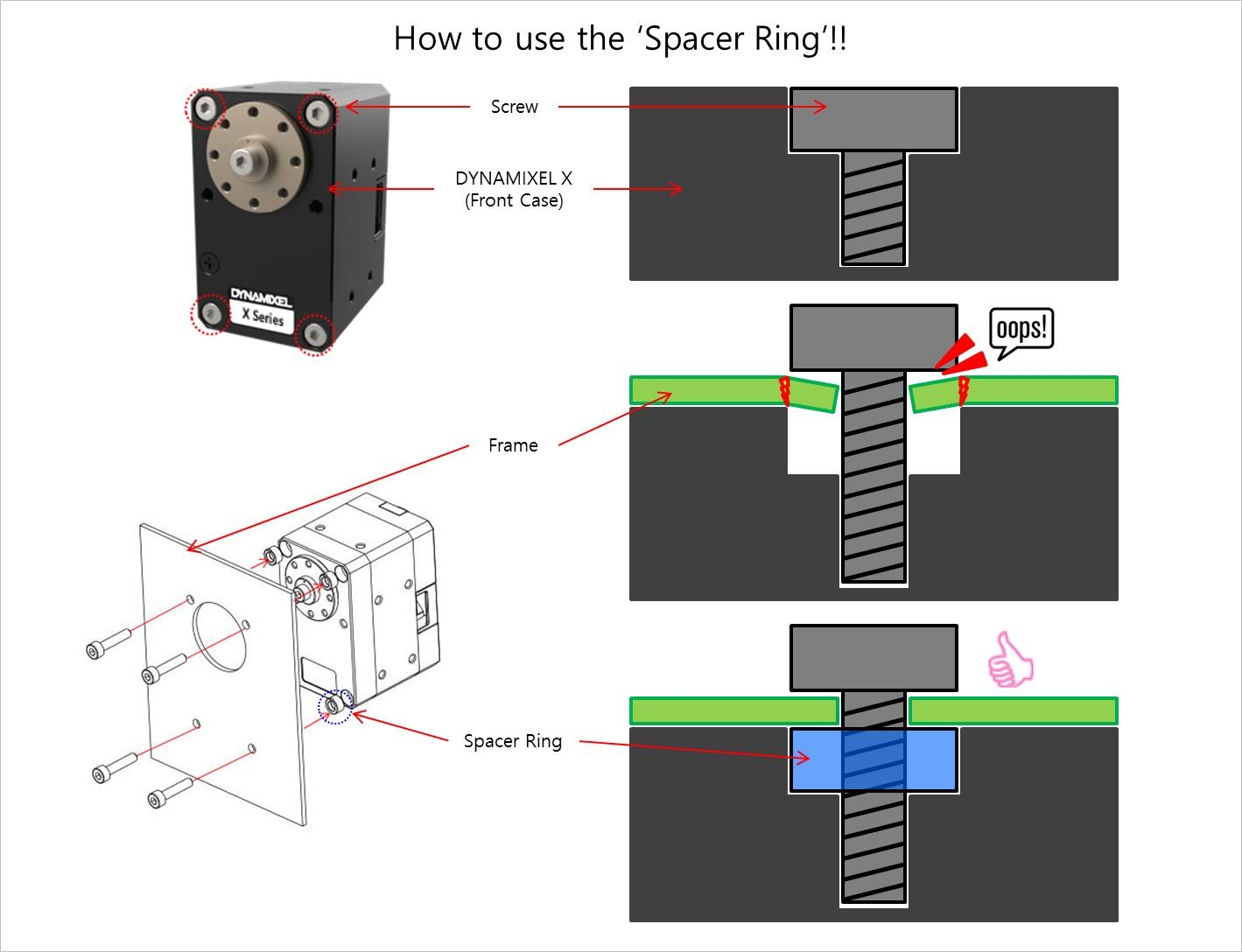 How to use the 'Spacer Ring'!!

Screw

DYNAMIXEL X (Front Case)

DYNAMIXEL

X Series

oops!

Frame

Spacer Ring