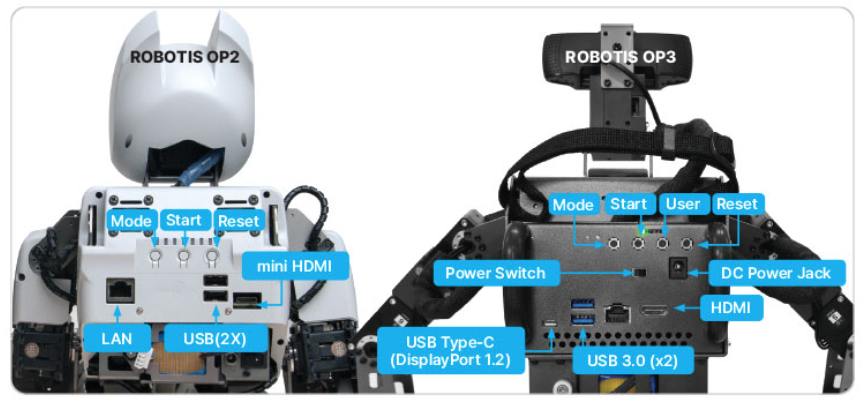 ROBOTIS OP2

Mode
Start
Reset
mini HDMI
LAN
USB(2X)

ROBOTIS OP3

Mode
Start
User
Reset
Power Switch
DC Power Jack
HDMI
USB Type-C (DisplayPort 1.2)
USB 3.0 (x2)